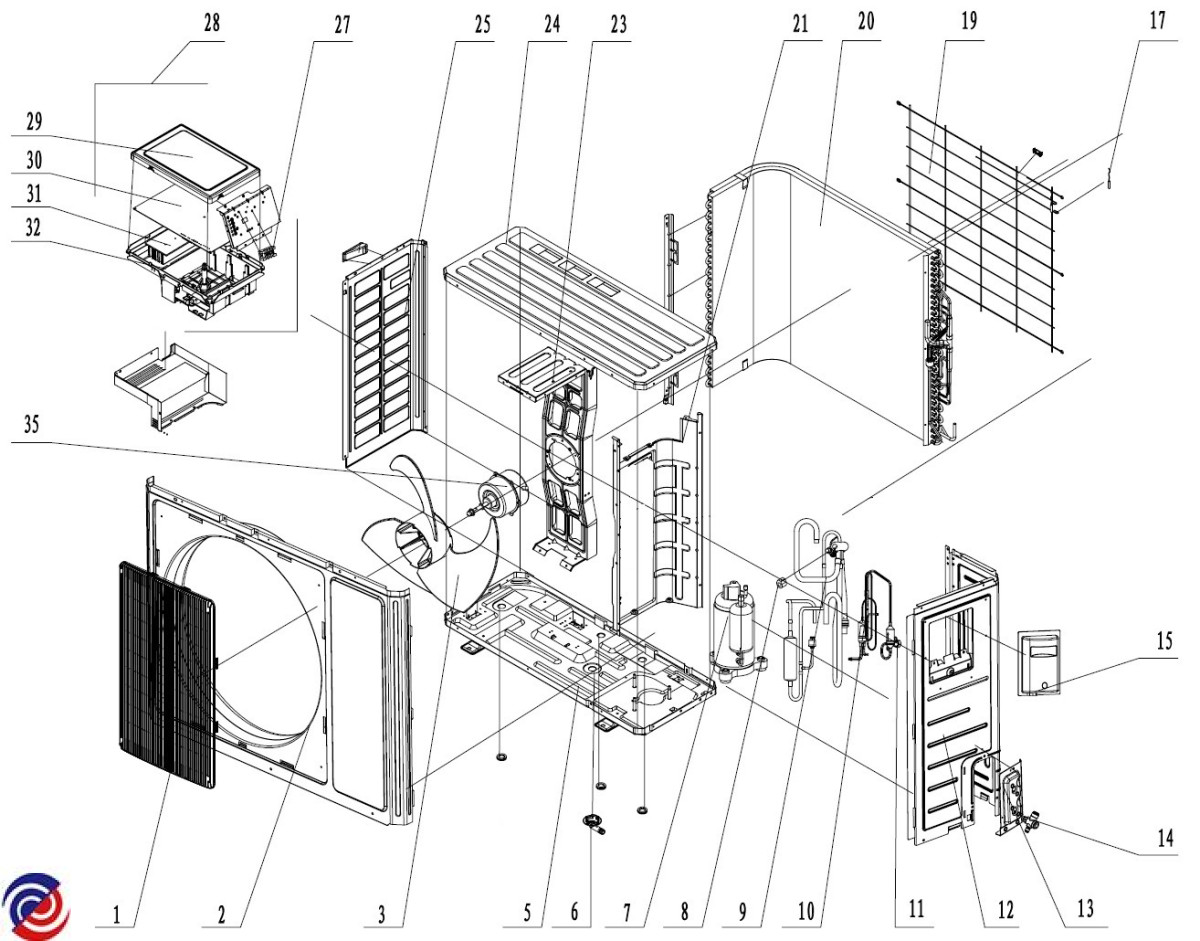 28
27
25
24
23
21
20
19
17
29
30
31
32
35
15
14
1
2
3
5
6
7
8
9
10
11
12
13